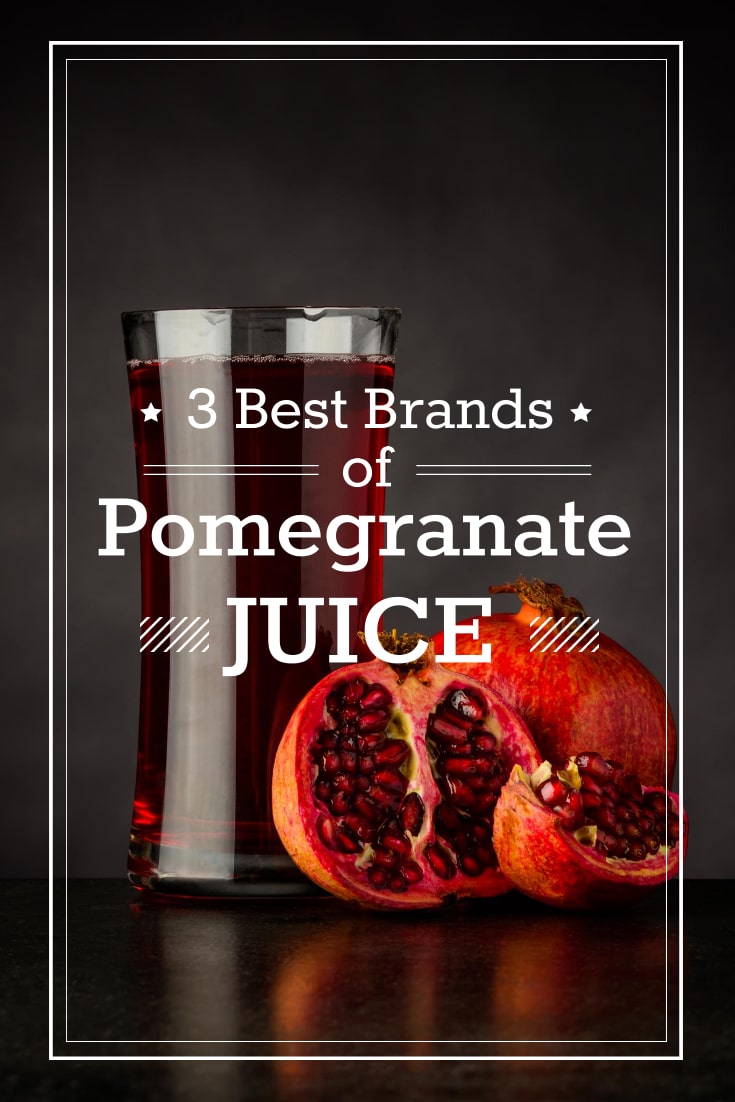 ★ 3 Best Brands ★
of
Pomegranate
JUICE